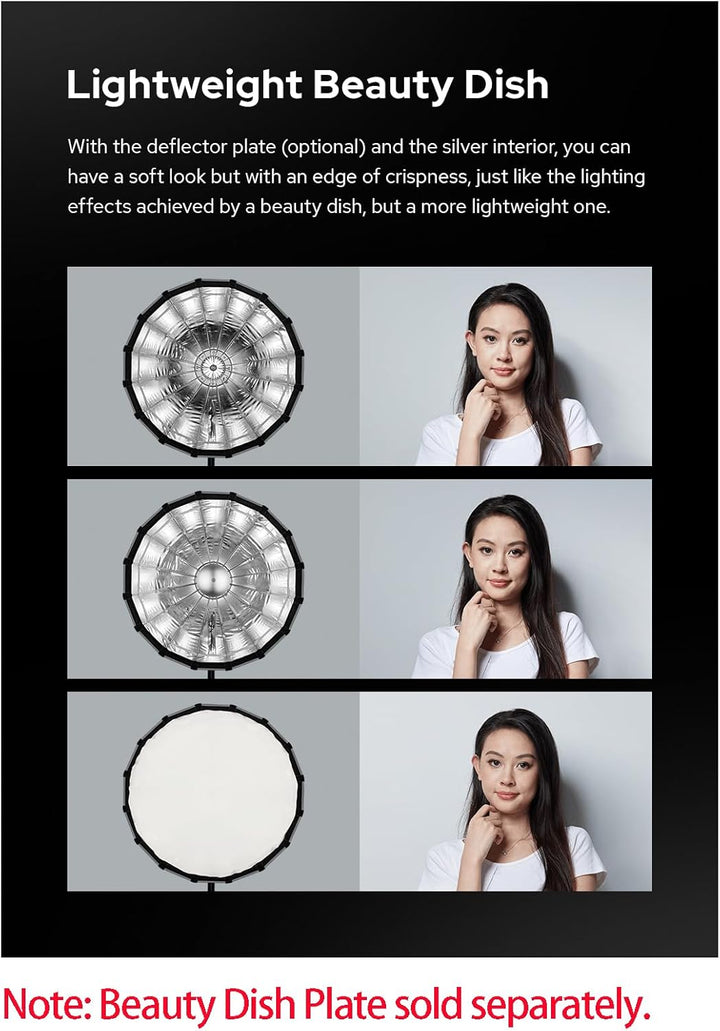 Lightweight Beauty Dish

With the deflector plate (optional) and the silver interior, you can have a soft look but with an edge of crispness, just like the lighting effects achieved by a beauty dish, but a more lightweight one.

Note: Beauty Dish Plate sold separately.