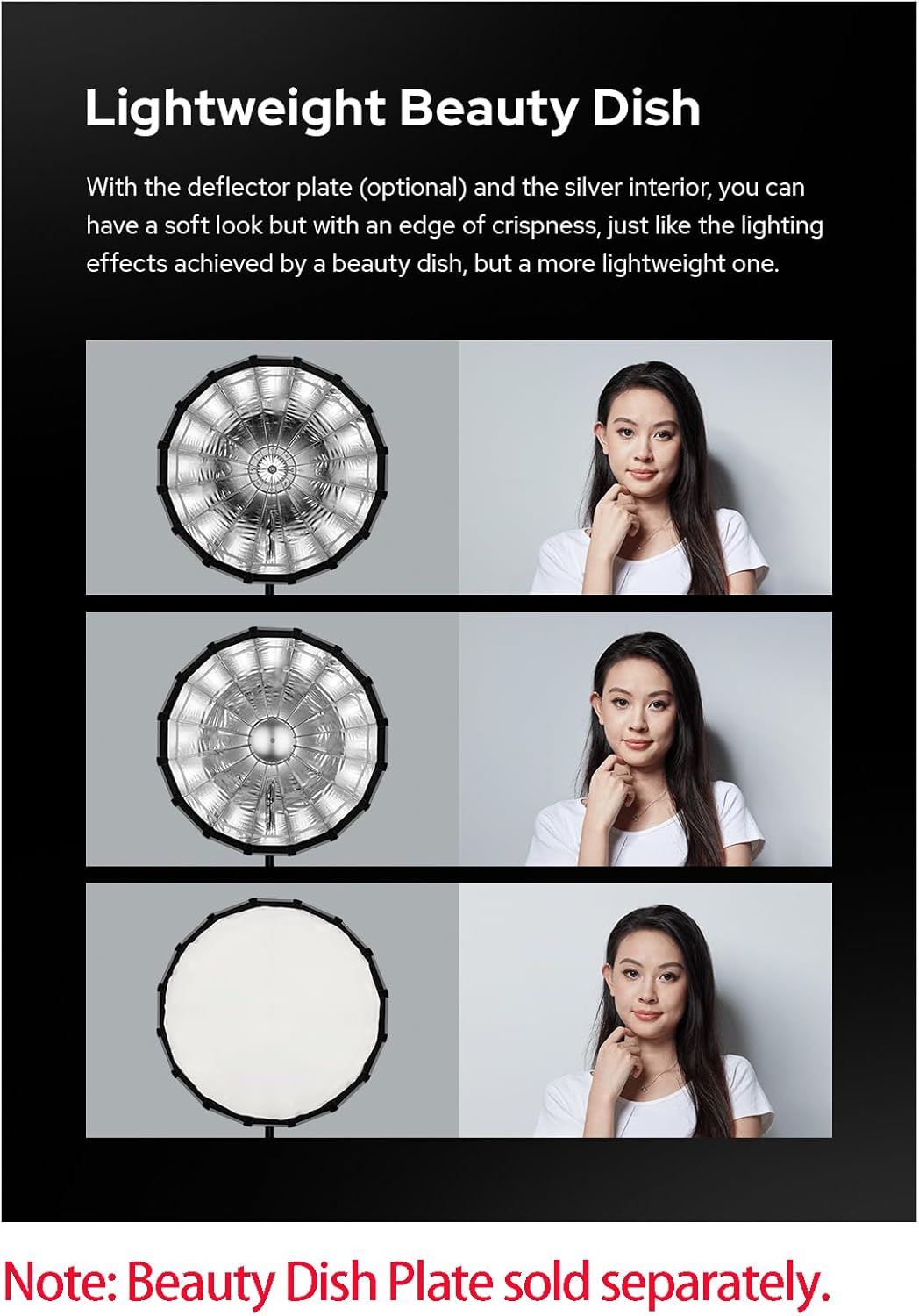 Lightweight Beauty Dish

With the deflector plate (optional) and the silver interior, you can have a soft look but with an edge of crispness, just like the lighting effects achieved by a beauty dish, but a more lightweight one.

Note: Beauty Dish Plate sold separately.